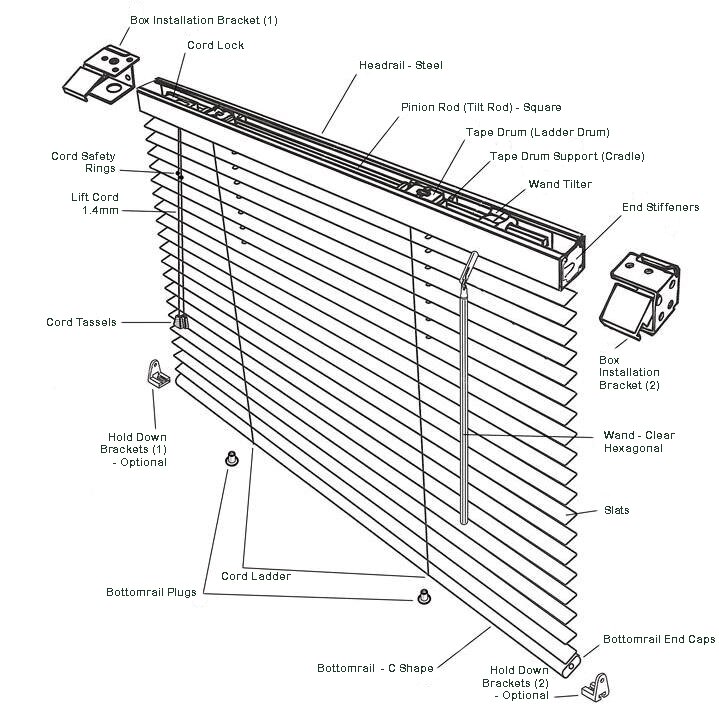 Box Installation Bracket (1)
Cord Lock
Headrail - Steel
Pinion Rod (Tilt Rod) - Square
Tape Drum (Ladder Drum)
Tape Drum Support (Cradle)
Wand Tilter
End Stiffeners
Cord Safety Rings
Lift Cord 1.4mm
Cord Tassels
Box Installation Bracket (2)
Hold Down Brackets (1) - Optional
Wand - Clear Hexagonal
Slats
Cord Ladder
Bottomrail Plugs
Bottomrail End Caps
Bottomrail - C Shape
Hold Down Brackets (2) - Optional