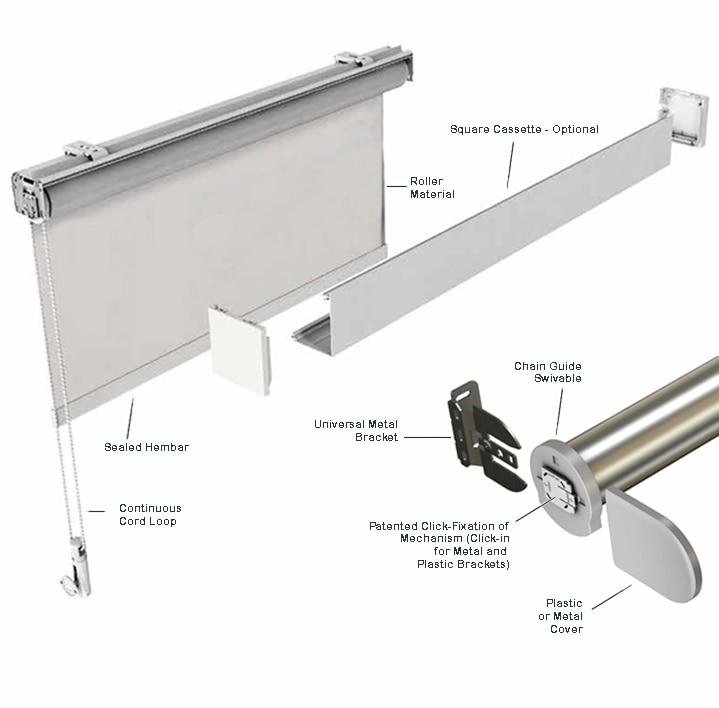 Square Cassette - Optional

Roller Material

Sealed Hembar

Continuous Cord Loop

Chain Guide Swivable

Universal Metal Bracket

Patented Click-Fixation of Mechanism (Click-in for Metal and Plastic Brackets)

Plastic or Metal Cover