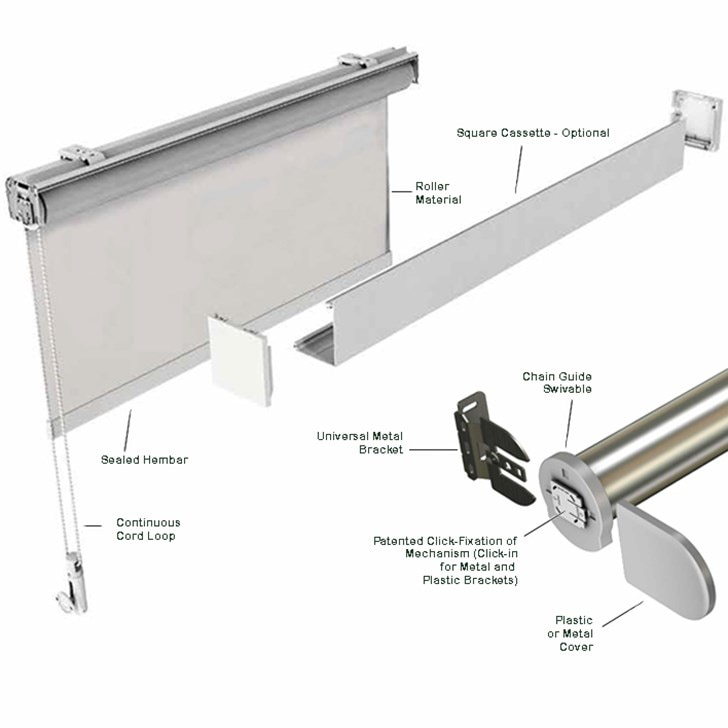 Square Cassette - Optional

Roller Material

Chain Guide Swivable

Universal Metal Bracket

Sealed Hembar

Continuous Cord Loop

Patented Click-Fixation of Mechanism (Click-in for Metal and Plastic Brackets)

Plastic or Metal Cover